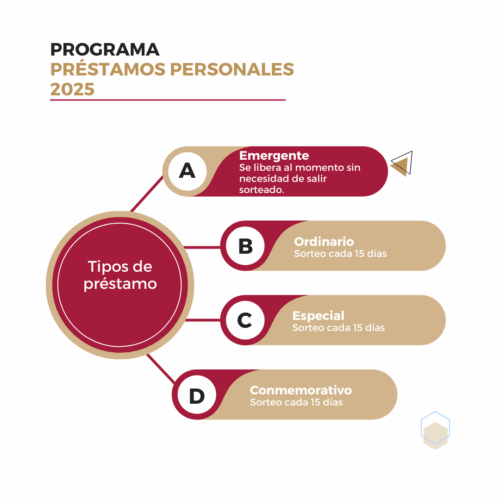 PROGRAMA
PRÉSTAMOS PERSONALES
2025

Tipos de préstamo

A
Emergente
Se libera al momento sin necesidad de salir sorteado.

B
Ordinario
Sorteo cada 15 días

C
Especial
Sorteo cada 15 días

D
Conmemorativo
Sorteo cada 15 días